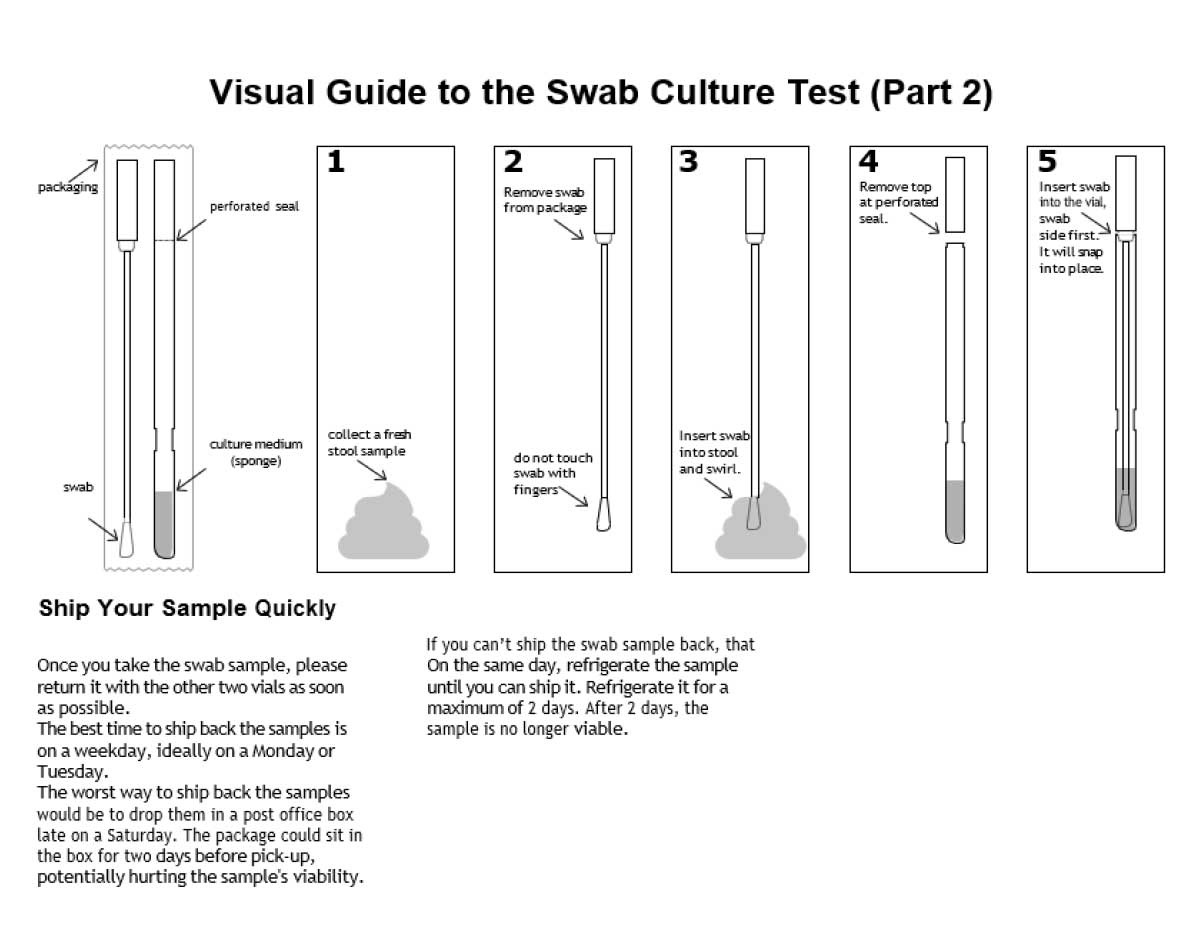 Visual Guide to the Swab Culture Test (Part 2)

packaging

perforated seal

culture medium (sponge)

swab

1

collect a fresh stool sample

2

Remove swab from package

do not touch swab with fingers

3

Insert swab into stool and swirl.

4

Remove top at perforated seal.

5

Insert swab into the vial, swab side first. It will snap into place.

Ship Your Sample Quickly

Once you take the swab sample, please return it with the other two vials as soon as possible.
The best time to ship back the samples is on a weekday, ideally on a Monday or Tuesday.
The worst way to ship back the samples would be to drop them in a post office box late on a Saturday. The package could sit in the box for two days before pick-up, potentially hurting the sample's viability.

If you can't ship the swab sample back, that On the same day, refrigerate the sample until you can ship it. Refrigerate it for a maximum of 2 days. After 2 days, the sample is no longer viable.